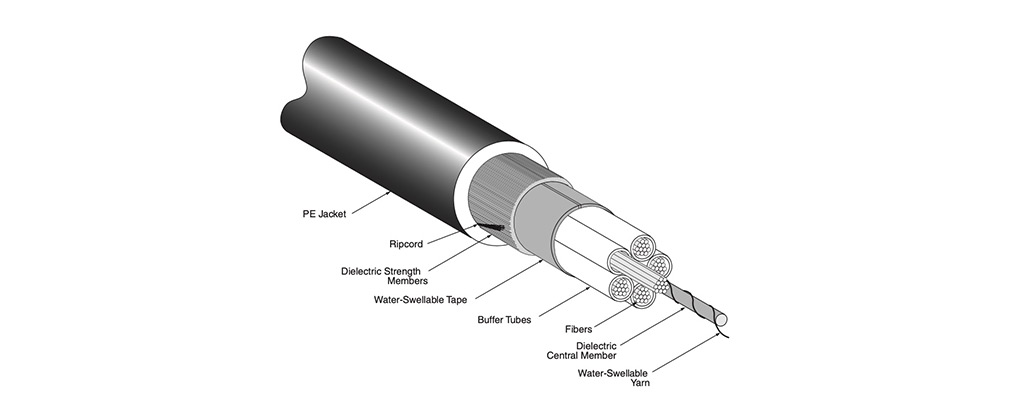 PE Jacket

Ripcord

Dielectric Strength Members

Water-Swellable Tape

Buffer Tubes

Fibers

Dielectric Central Member

Water-Swellable Yarn